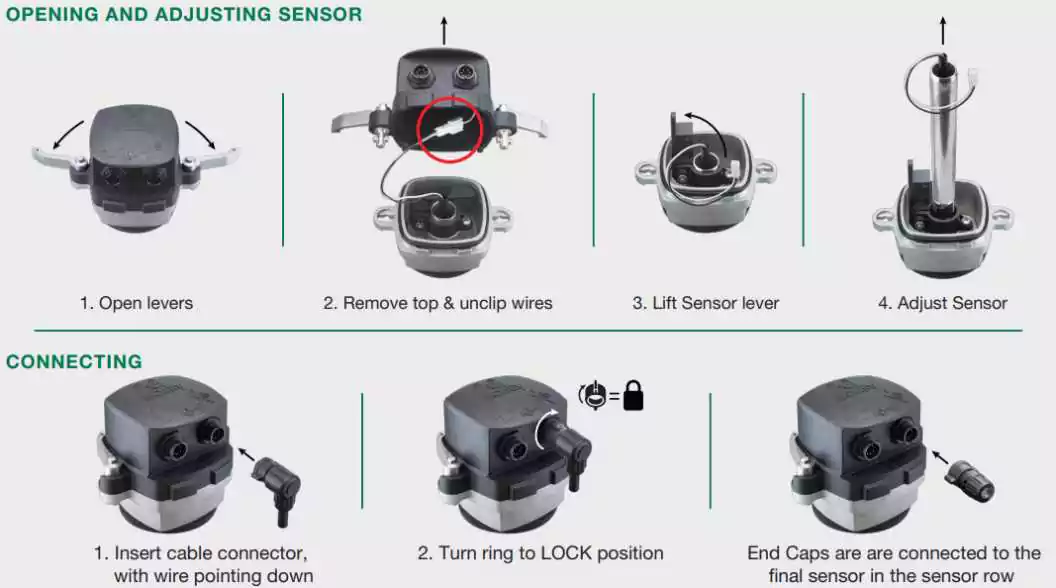 OPENING AND ADJUSTING SENSOR

1. Open levers

2. Remove top & unclip wires

3. Lift Sensor lever

4. Adjust Sensor

CONNECTING

1. Insert cable connector, with wire pointing down

2. Turn ring to LOCK position

End Caps are are connected to the final sensor in the sensor row